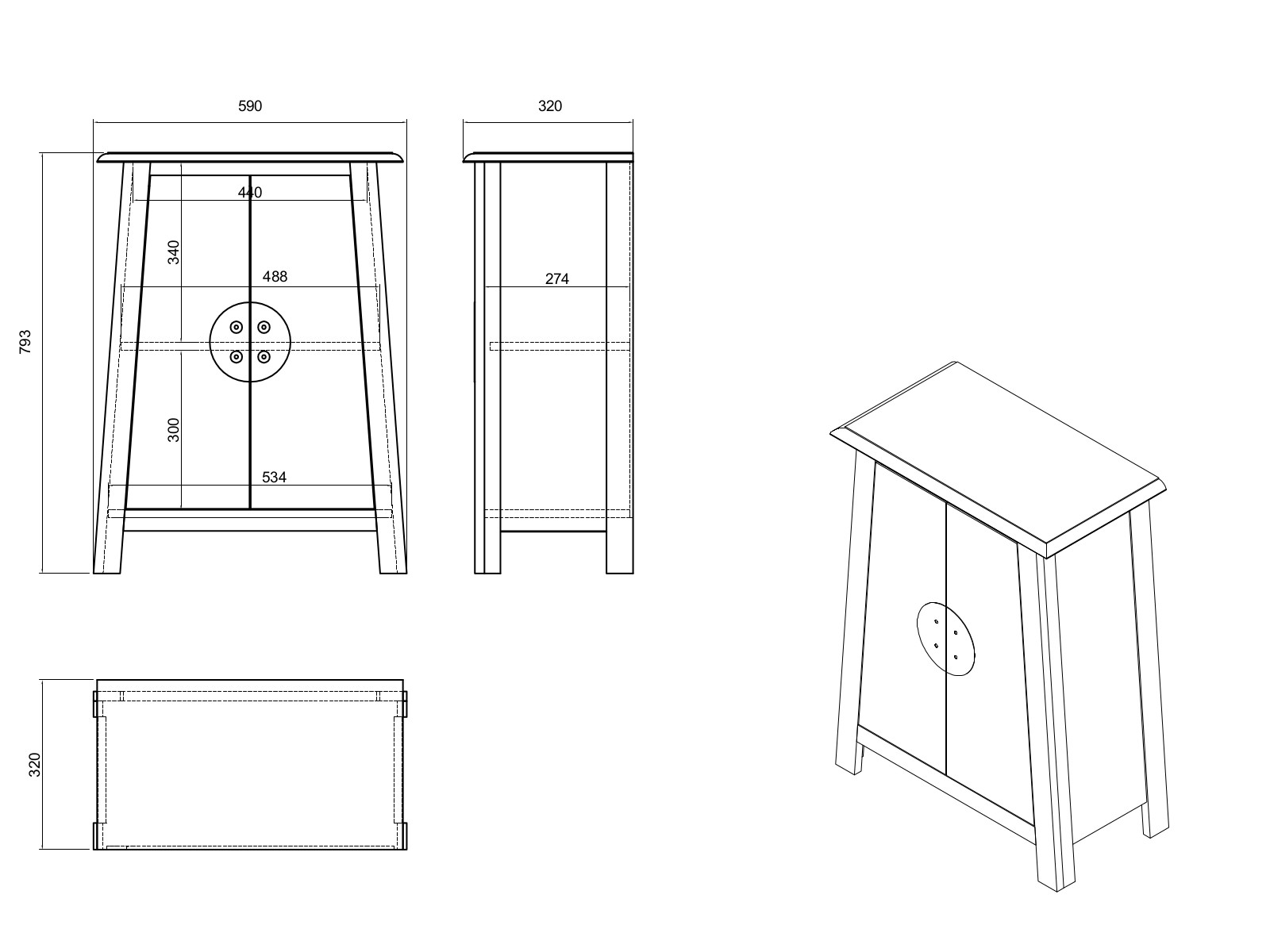 590

320

793

440

340

488

274

300

534

320