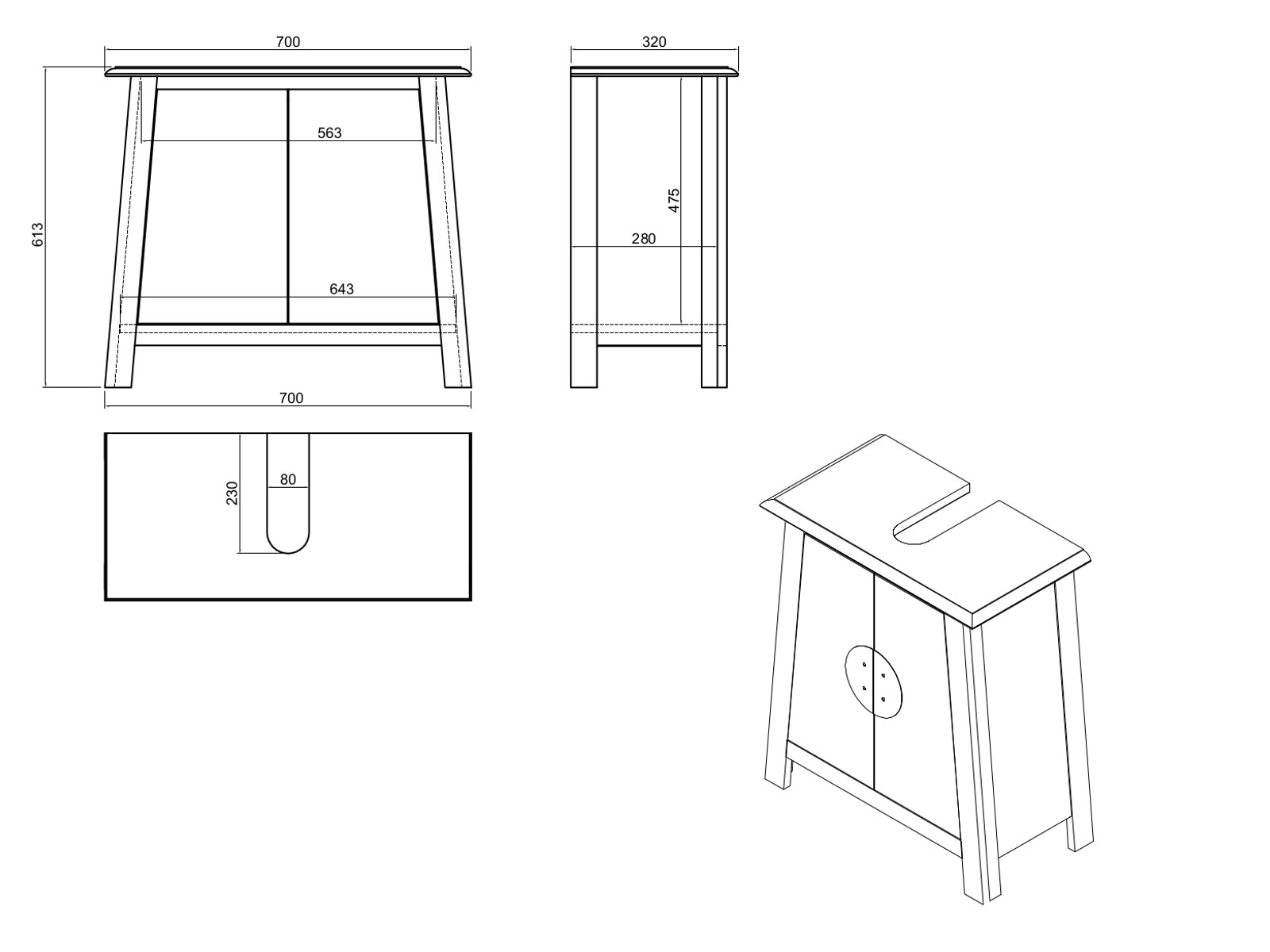 700
613
563
643
700
320
475
280
230
80